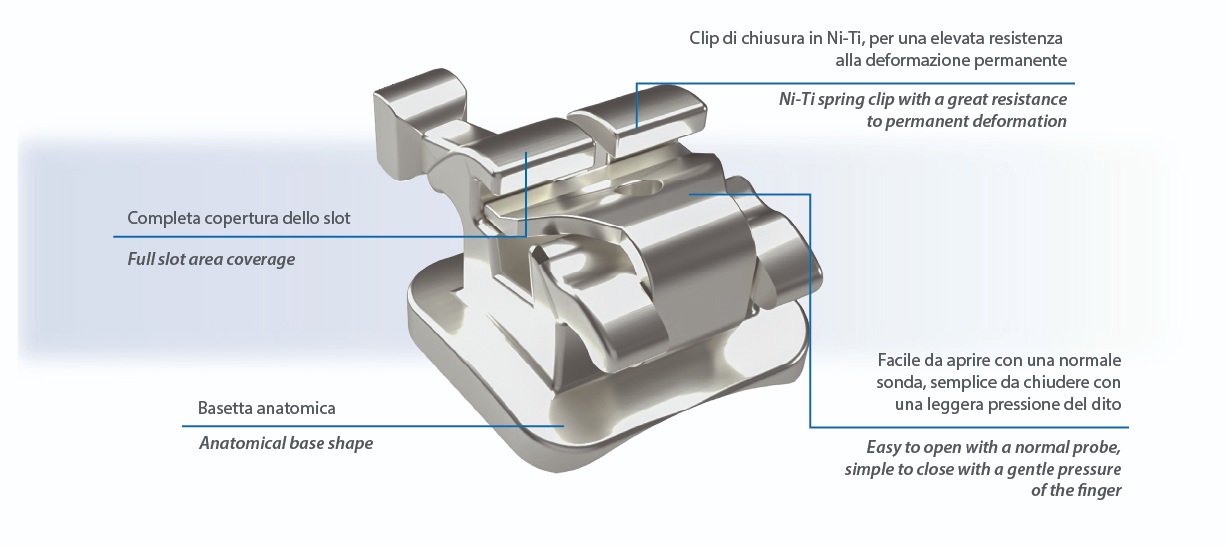 Clip di chiusura in Ni-Ti, per una elevata resistenza alla deformazione permanente

Ni-Ti spring clip with a great resistance to permanent deformation

Completa copertura dello slot

Full slot area coverage

Facile da aprire con una normale sonda, semplice da chiudere con una leggera pressione del dito

Easy to open with a normal probe, simple to close with a gentle pressure of the finger

Basetta anatomica

Anatomical base shape