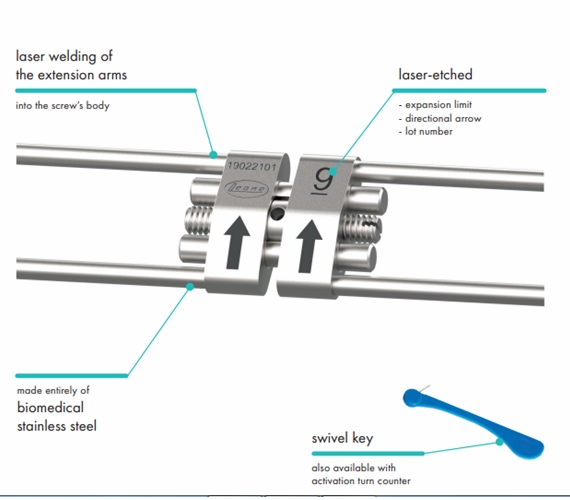 laser welding of the extension arms

into the screw's body

laser-etched

- expansion limit
- directional arrow
- lot number

19022101

Leone

9

made entirely of

biomedical stainless steel

swivel key

also available with activation turn counter